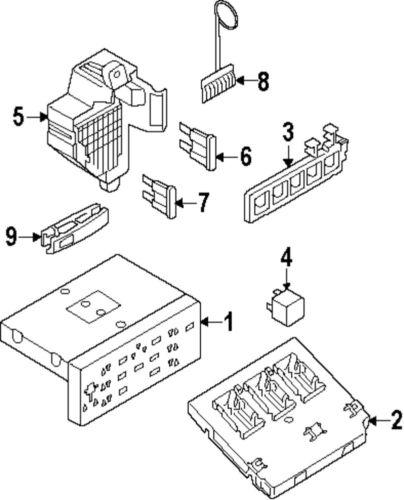 8
5
6
3
7
9
4
1
2