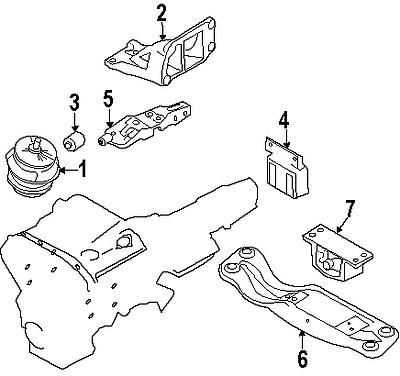 2
3
5
4
1
7
6