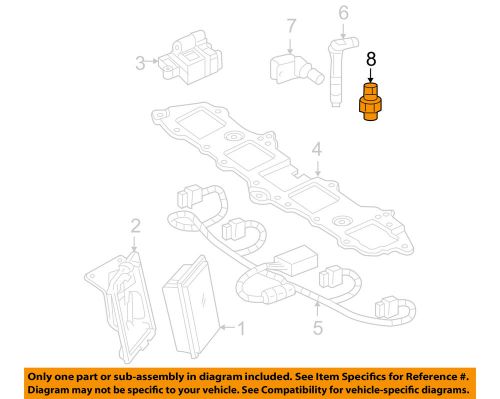 7
6
3
8
4
2
1
5

Only one part or sub-assembly in diagram included. See Item Specifics for Reference #. Diagram may not be specific to your vehicle. See Compatibility for vehicle-specific diagrams.