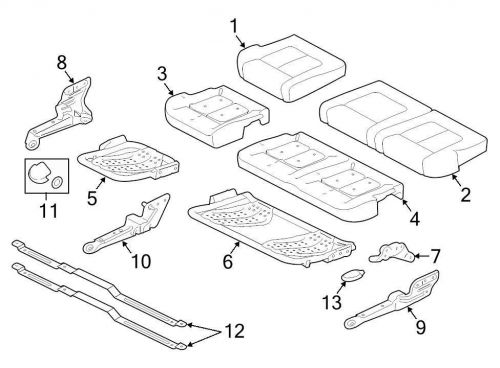 1
8
3
2
5
11
4
10
6
7
13
12
9