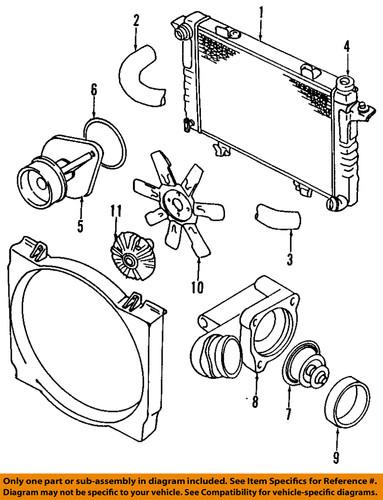 2
1
4
6
5
11
10
3
8
7
9

Only one part or sub-assembly in diagram included. See Item Specifics for Reference #. Diagram may not be specific to your vehicle. See Compatibility for vehicle-specific diagrams.