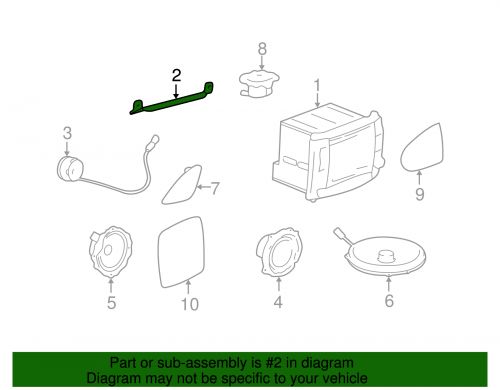 8
2
1
3
7
9
5
10
4
6

Part or sub-assembly is #2 in diagram
Diagram may not be specific to your vehicle