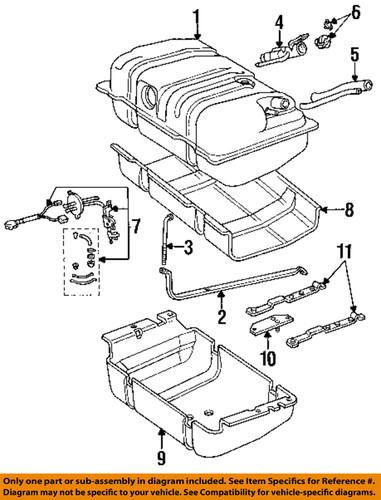 1
4
6
5
8
7
3
11
2
10
9

Only one part or sub-assembly in diagram included. See Item Specifics for Reference #.
Diagram may not be specific to your vehicle. See Compatibility for vehicle-specific diagrams.