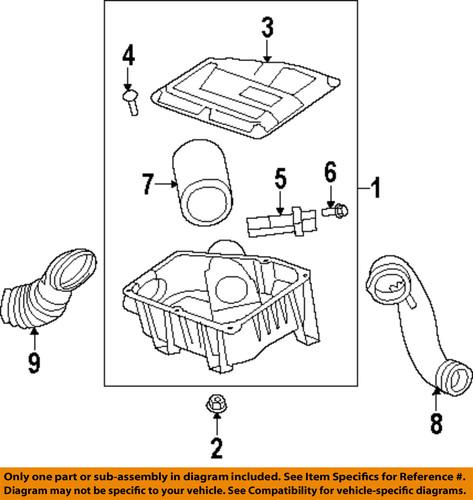 3

4

7

5

6

1

9

8

2

Only one part or sub-assembly in diagram included. See Item Specifics for Reference #.
Diagram may not be specific to your vehicle. See Compatibility for vehicle-specific diagrams.