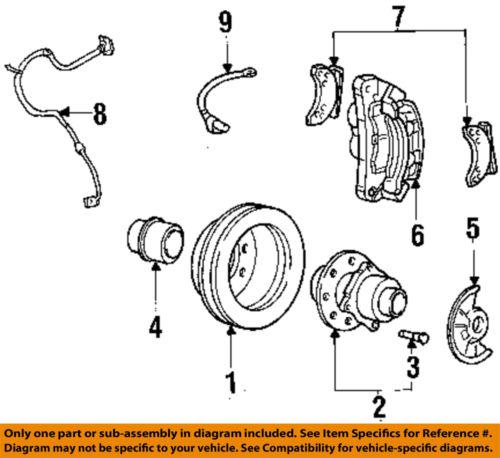 9
7
8
6
5
4
1
3
2

Only one part or sub-assembly in diagram included. See Item Specifics for Reference #.
Diagram may not be specific to your vehicle. See Compatibility for vehicle-specific diagrams.