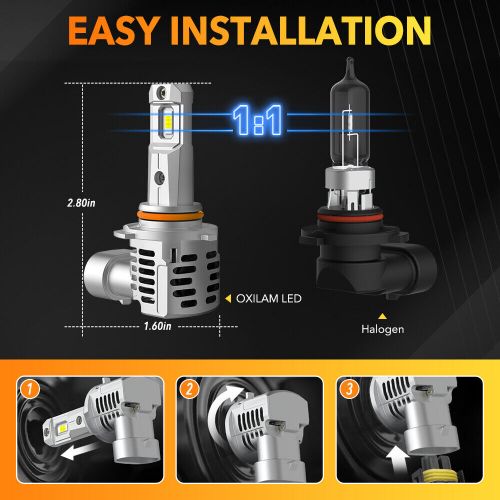 EASY INSTALLATION

1:1

2.80in

1.60in

OXILAM LED

Halogen

1

2

3