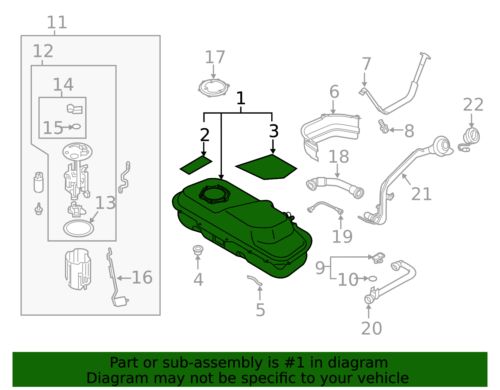 11
12
14
15
13
16
17
1
2
3
4
5
6
7
8
18
19
9
10
20
21
22

Part or sub-assembly is #1 in diagram
Diagram may not be specific to your vehicle