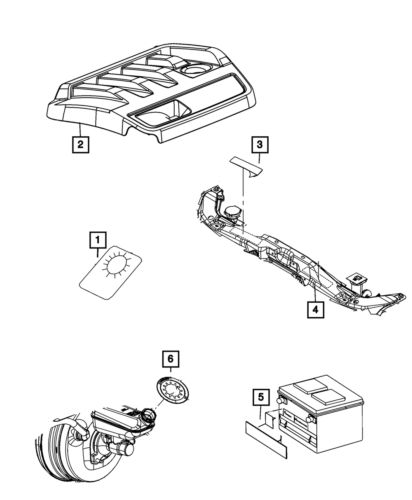 2
3
1
4
6
5