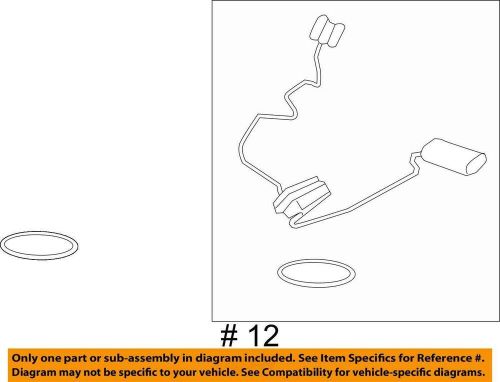 # 12

Only one part or sub-assembly in diagram included. See Item Specifics for Reference #. Diagram may not be specific to your vehicle. See Compatibility for vehicle-specific diagrams.