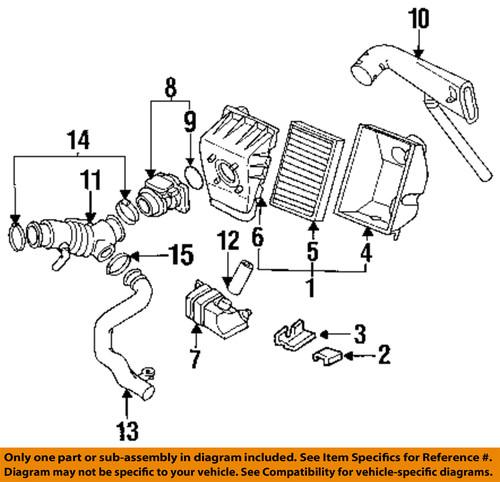 10
8
9
14
11
12
6
5
4
15
1
3
2
7
13

Only one part or sub-assembly in diagram included. See Item Specifics for Reference #.
Diagram may not be specific to your vehicle. See Compatibility for vehicle-specific diagrams.