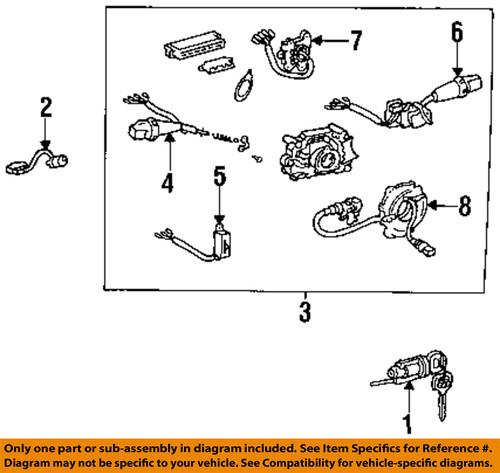 7
6
2
4
5
8
3
1

Only one part or sub-assembly in diagram included. See Item Specifics for Reference #.
Diagram may not be specific to your vehicle. See Compatibility for vehicle-specific diagrams.