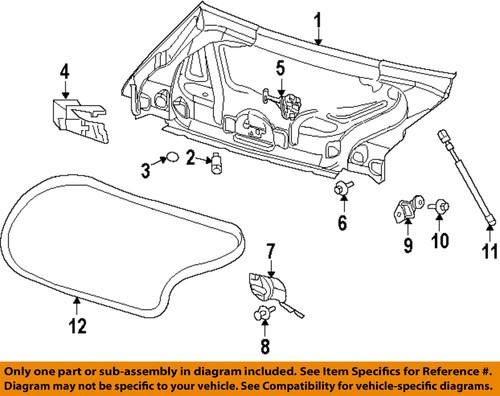 1
4
5
3
2
6
9
10
11
7
12
8

Only one part or sub-assembly in diagram included. See Item Specifics for Reference #.
Diagram may not be specific to your vehicle. See Compatibility for vehicle-specific diagrams.