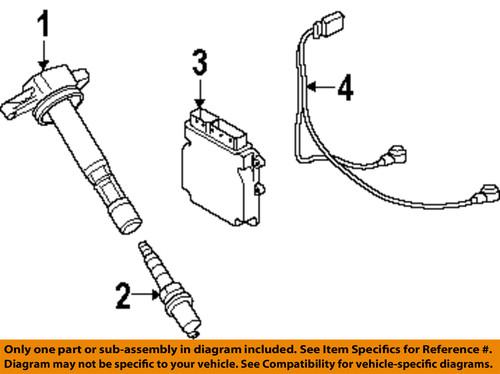 1

3

4

2

Only one part or sub-assembly in diagram included. See Item Specifics for Reference #.
Diagram may not be specific to your vehicle. See Compatibility for vehicle-specific diagrams.