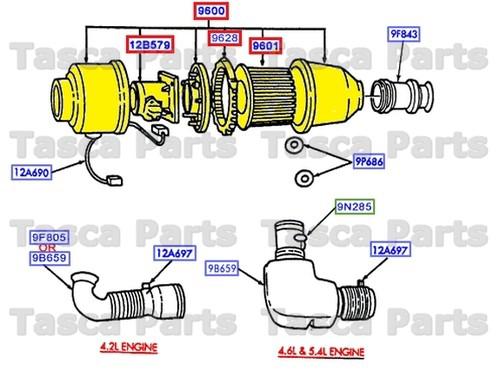 9600
12B579
9628
9601
9F843
Tasca Parts
Tasca Parts
Tasca Parts
Tasca Parts
12A690
9P686
9N285
Tasca Parts
Tasca Parts
9F805
OR
9B659
12A697
9B659
12A697
Tasca Parts
Tasca Parts
4.2L ENGINE
4.6L & 5.4L ENGINE