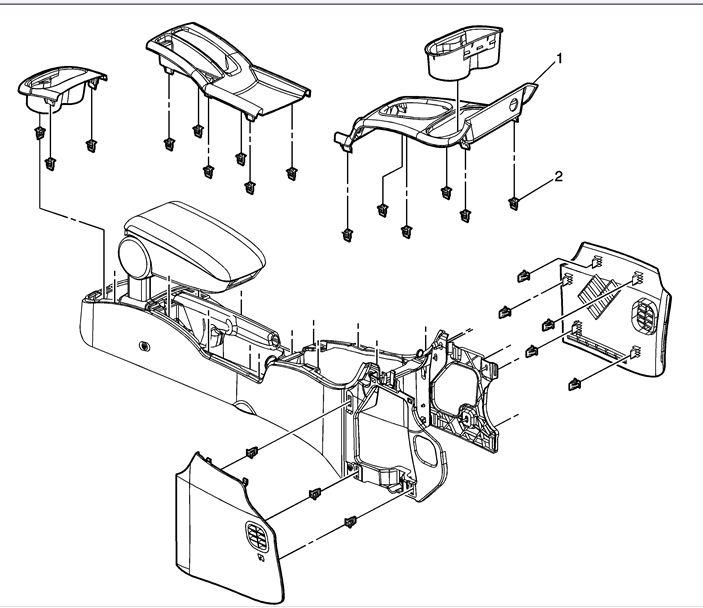 1
2