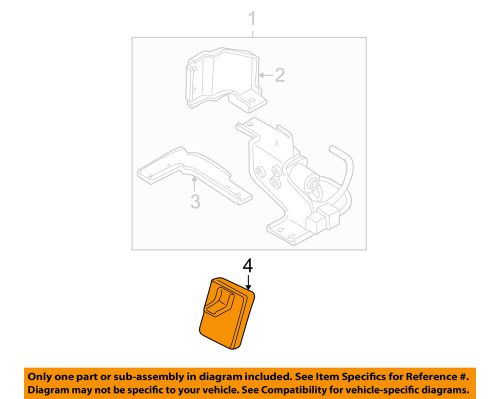 1

2

3

4

Only one part or sub-assembly in diagram included. See Item Specifics for Reference #. Diagram may not be specific to your vehicle. See Compatibility for vehicle-specific diagrams.