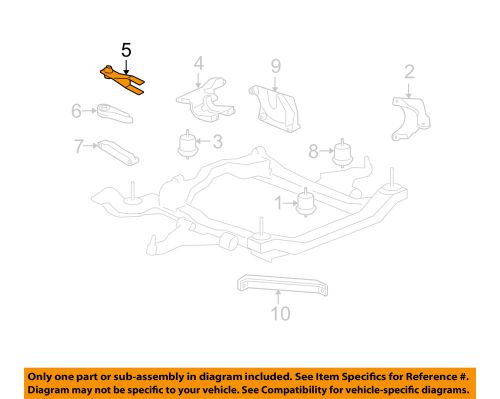 5
4
9
2
6
3
7
8
1
10

Only one part or sub-assembly in diagram included. See Item Specifics for Reference #.
Diagram may not be specific to your vehicle. See Compatibility for vehicle-specific diagrams.