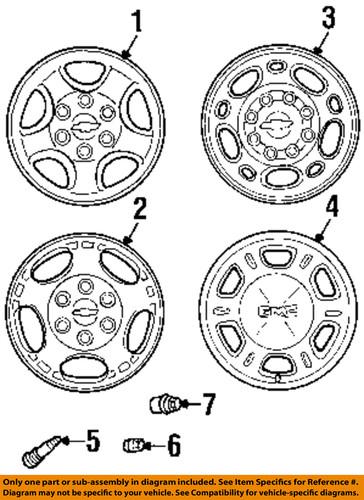 1
3
2
4
GMC
7
5
6

Only one part or sub-assembly in diagram included. See Item Specifics for Reference #. Diagram may not be specific to your vehicle. See Compatibility for vehicle-specific diagrams.