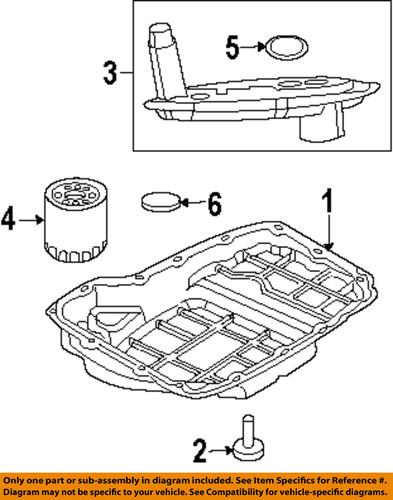 3
5
4
6
1
2
Only one part or sub-assembly in diagram included. See Item Specifics for Reference #.
Diagram may not be specific to your vehicle. See Compatibility for vehicle-specific diagrams.