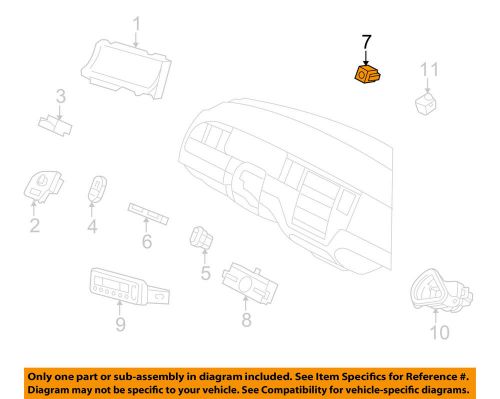 1
7
11
3
2
4
6
5
9
8
10

Only one part or sub-assembly in diagram included. See Item Specifics for Reference #. Diagram may not be specific to your vehicle. See Compatibility for vehicle-specific diagrams.