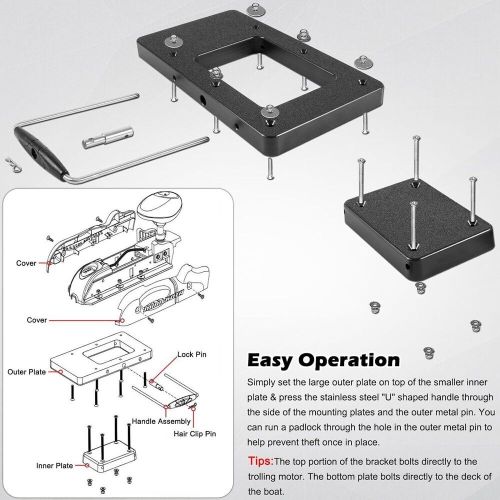 Cover

Cover

Outer Plate

Lock Pin

Handle Assembly

Hair Clip Pin

Inner Plate

Easy Operation

Simply set the large outer plate on top of the smaller inner plate & press the stainless steel "U" shaped handle through the side of the mounting plates and the outer metal pin. You can run a padlock through the hole in the outer metal pin to help prevent theft once in place.

Tips:The top portion of the bracket bolts directly to the trolling motor. The bottom plate bolts directly to the deck of the boat.