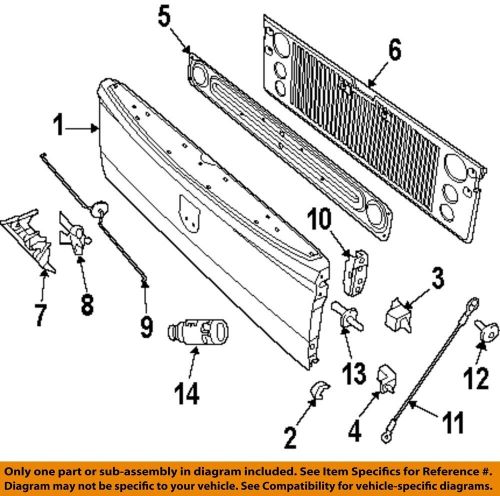 5
6
1
10
3
7
8
9
14
13
12
2
4
11

Only one part or sub-assembly in diagram included. See Item Specifics for Reference #. Diagram may not be specific to your vehicle. See Compatibility for vehicle-specific diagrams.