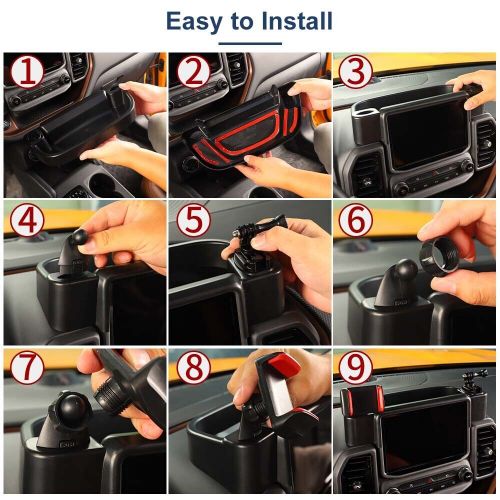 Easy to Install

1

2

3

4

5

6

7

8

9