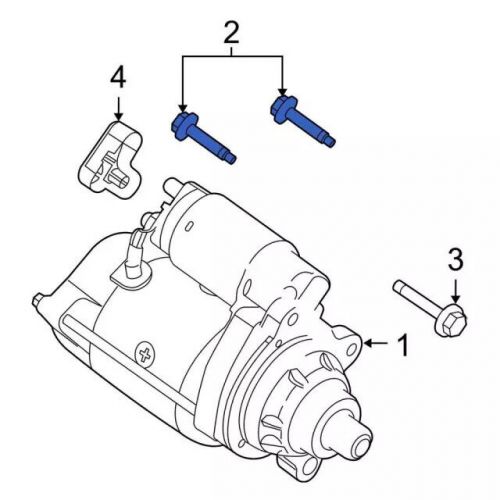 2
4
3
1