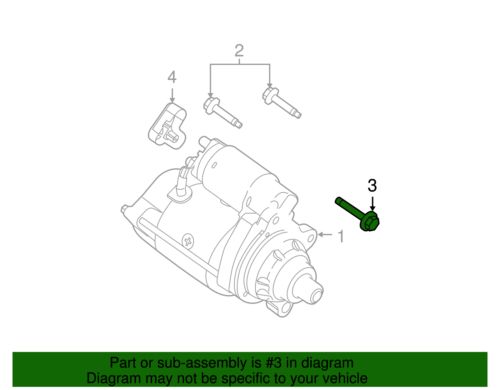 2

4

3

1

Part or sub-assembly is #3 in diagram
Diagram may not be specific to your vehicle