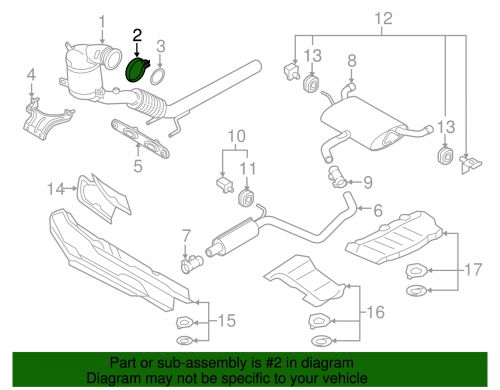 1
2
3
12
13
8
4
13
5
10
11
9
14
6
7
17
15
16

Part or sub-assembly is #2 in diagram
Diagram may not be specific to your vehicle