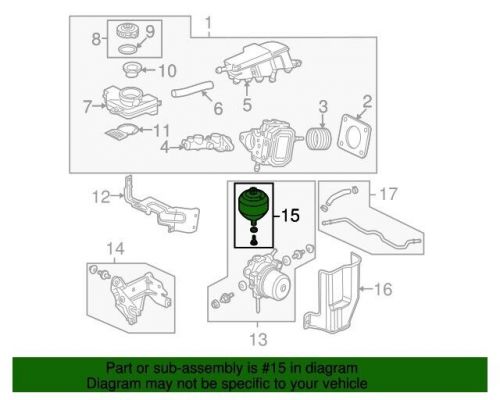 1
8
9
10
7
6
5
3
2
11
4
12
15
17
14
16
13

Part or sub-assembly is #15 in diagram
Diagram may not be specific to your vehicle