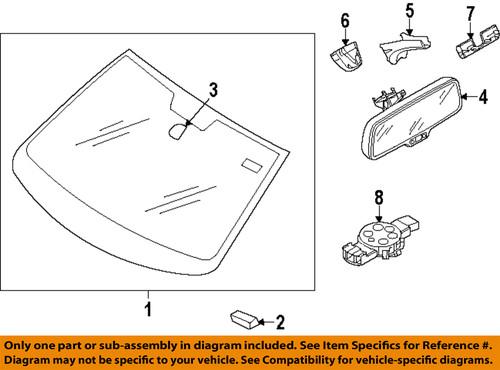 6
5
7
3
4
8
1
2

Only one part or sub-assembly in diagram included. See Item Specifics for Reference #.
Diagram may not be specific to your vehicle. See Compatibility for vehicle-specific diagrams.