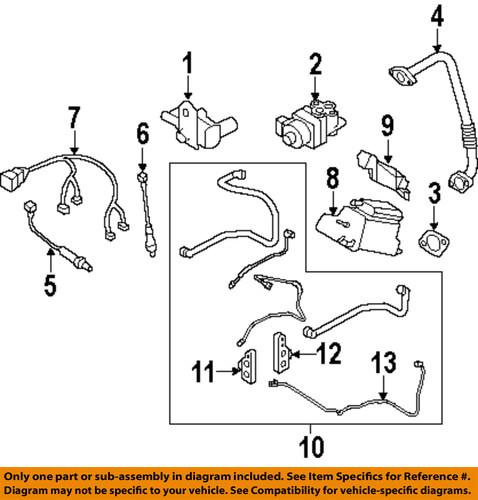 4
1
2
7
6
9
8
3
5
12
11
13
10

Only one part or sub-assembly in diagram included. See Item Specifics for Reference #.
Diagram may not be specific to your vehicle. See Compatibility for vehicle-specific diagrams.