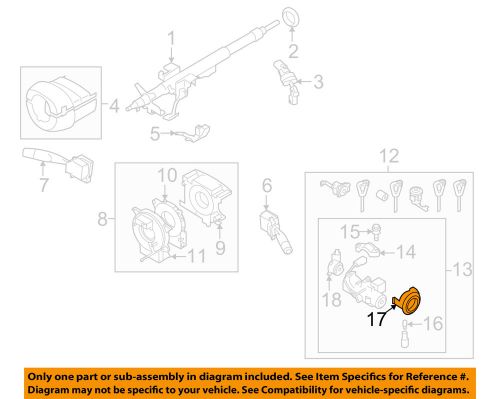 1
2
3
4
5
7
10
8
9
11
6
12
15
14
13
18
17
16

Only one part or sub-assembly in diagram included. See Item Specifics for Reference #.
Diagram may not be specific to your vehicle. See Compatibility for vehicle-specific diagrams.