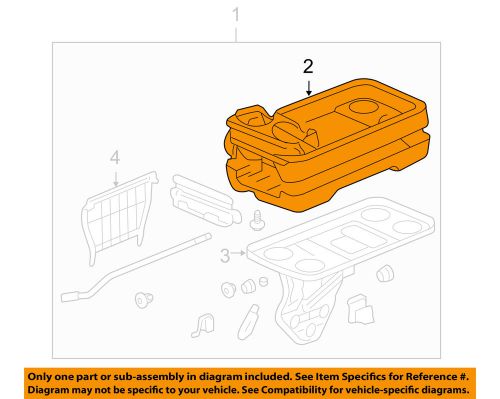 1

2

4

3

Only one part or sub-assembly in diagram included. See Item Specifics for Reference #.
Diagram may not be specific to your vehicle. See Compatibility for vehicle-specific diagrams.