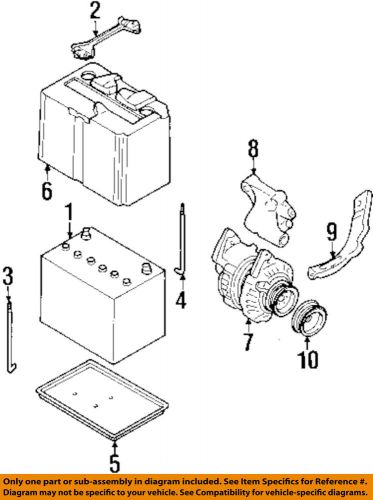 2
8
6
1
9
3
4
7
10
5

Only one part or sub-assembly in diagram included. See Item Specifics for Reference #. Diagram may not be specific to your vehicle. See Compatibility for vehicle-specific diagrams.