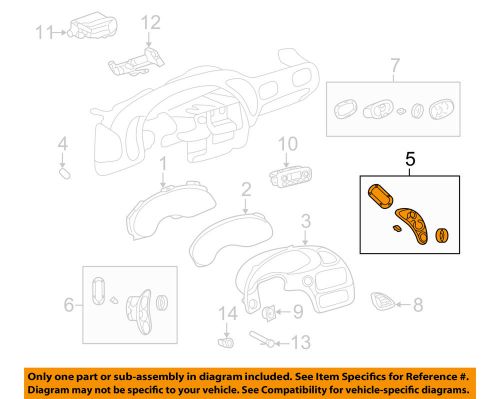 11
12
7
4
10
1
5
2
3
6
8
14
9
13

Only one part or sub-assembly in diagram included. See Item Specifics for Reference #.
Diagram may not be specific to your vehicle. See Compatibility for vehicle-specific diagrams.