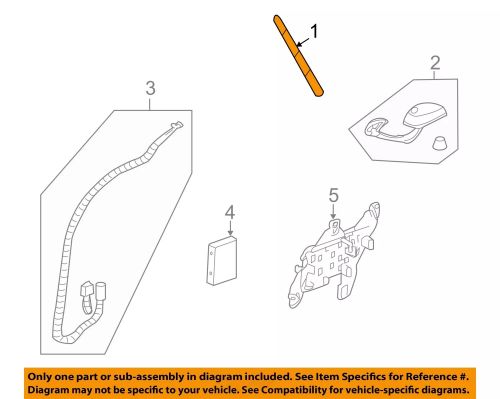 1

2

3

4

5

Only one part or sub-assembly in diagram included. See Item Specifics for Reference #.
Diagram may not be specific to your vehicle. See Compatibility for vehicle-specific diagrams.