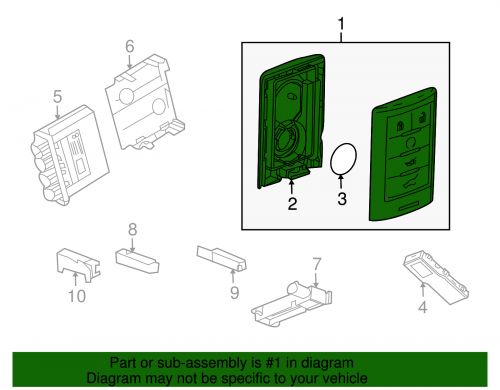 1
6
5
2
3
8
10
9
7
4
Part or sub-assembly is #1 in diagram
Diagram may not be specific to your vehicle