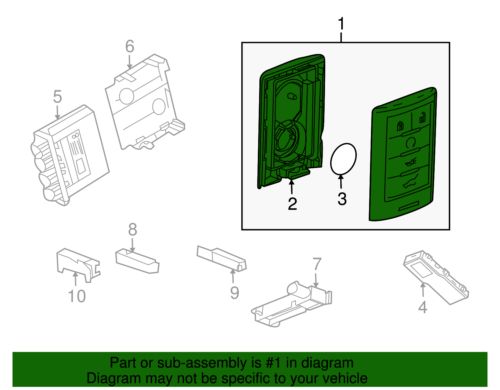 1

6

5

2

3

8

10

9

7

4

Part or sub-assembly is #1 in diagram
Diagram may not be specific to your vehicle