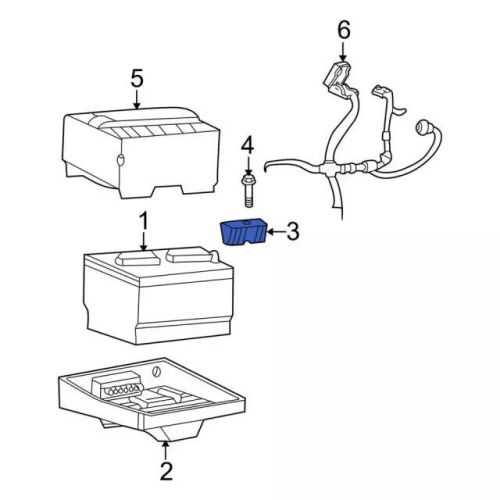 6
5
4
3
1
2