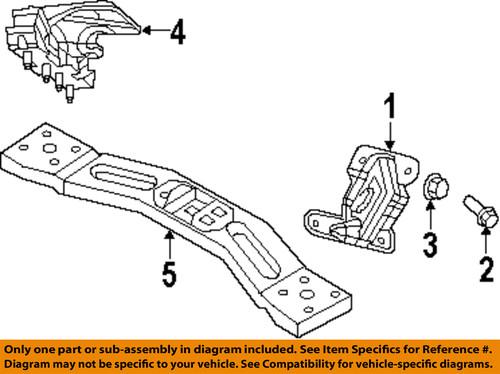 4

1

3

2

5

Only one part or sub-assembly in diagram included. See Item Specifics for Reference #. Diagram may not be specific to your vehicle. See Compatibility for vehicle-specific diagrams.