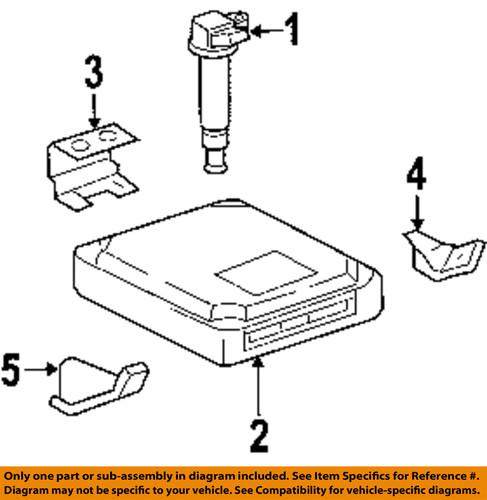 1
3
4
5
2

Only one part or sub-assembly in diagram included. See Item Specifics for Reference #. Diagram may not be specific to your vehicle. See Compatibility for vehicle-specific diagrams.