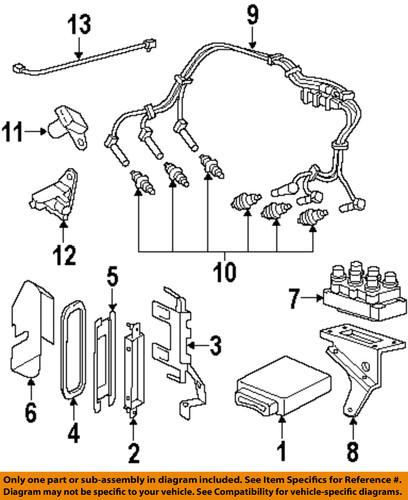 13
9
11
12
10
5
7
3
6
4
2
1
8

Only one part or sub-assembly in diagram included. See Item Specifics for Reference #.
Diagram may not be specific to your vehicle. See Compatibility for vehicle-specific diagrams.