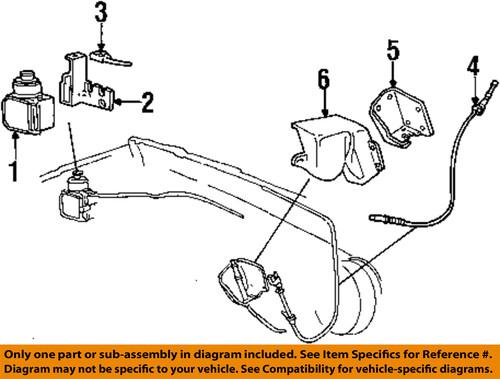 3
5
4
6
2
1

Only one part or sub-assembly in diagram included. See Item Specifics for Reference #. Diagram may not be specific to your vehicle. See Compatibility for vehicle-specific diagrams.