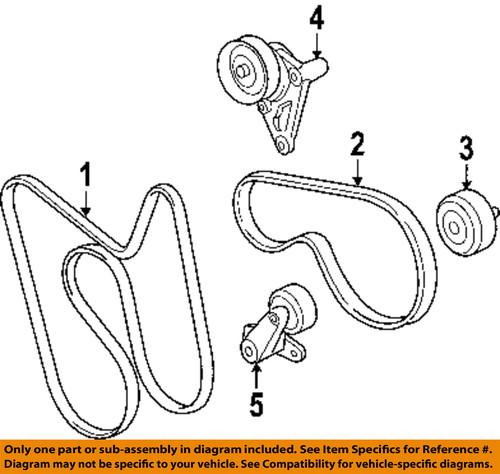 4

2

3

1

5

Only one part or sub-assembly in diagram included. See Item Specifics for Reference #.
Diagram may not be specific to your vehicle. See Compatibility for vehicle-specific diagrams.