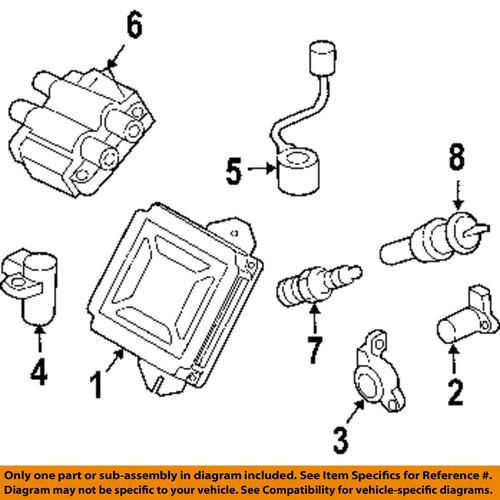 6
5
8
4
1
7
3
2

Only one part or sub-assembly in diagram included. See Item Specifics for Reference #.
Diagram may not be specific to your vehicle. See Compatibility for vehicle-specific diagrams.