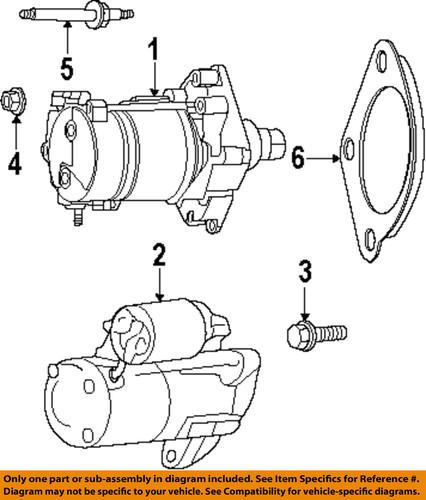 5

1

4

6

2

3

Only one part or sub-assembly in diagram included. See Item Specifics for Reference #. Diagram may not be specific to your vehicle. See Compatibility for vehicle-specific diagrams.