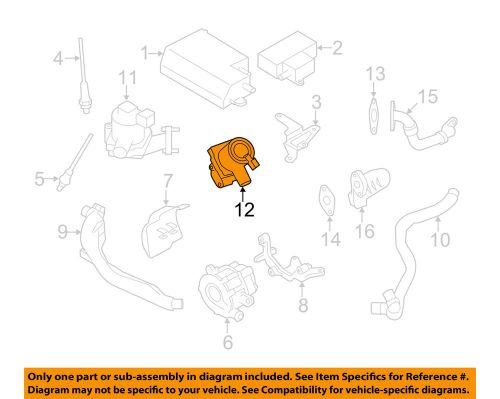 4
1
2
11
13
15
3
5
7
12
9
14
16
10
8
6

Only one part or sub-assembly in diagram included. See Item Specifics for Reference #. Diagram may not be specific to your vehicle. See Compatibility for vehicle-specific diagrams.