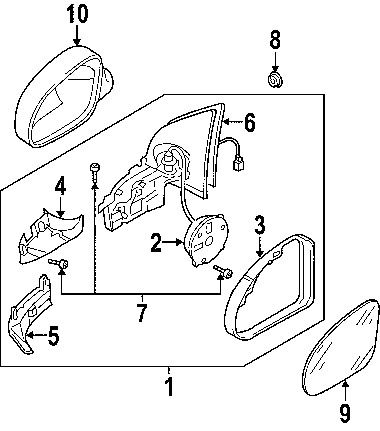 10
8
6
4
2
3
7
5
1
9